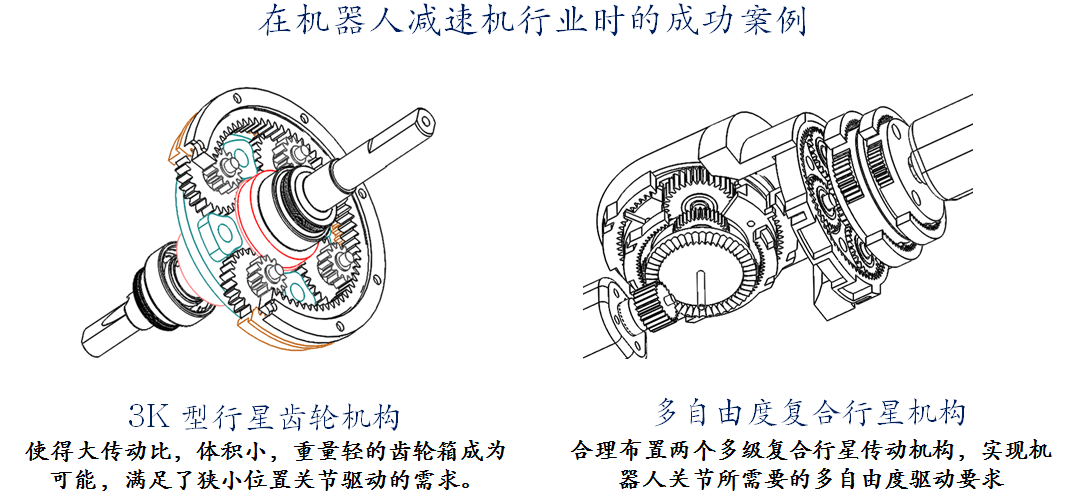 在机器人减速机行业时的成功案例

3K 型行星齿轮机构

使得大传动比，体积小，重量轻的齿轮箱成为可能，满足了狭小位置关节驱动的需求。

多自由度复合行星机构

合理布置两个多级复合行星传动机构，实现机器人关节所需要的多自由度驱动要求